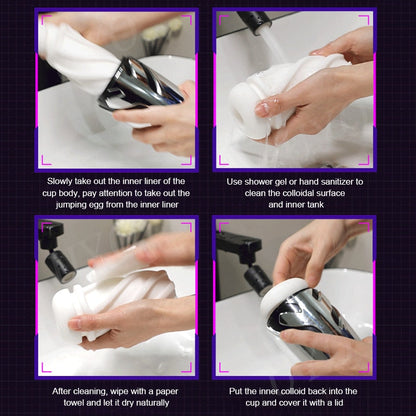 Slowly take out the inner liner of the cup body, pay attention to take out the jumping egg from the inner liner

Use shower gel or hand sanitizer to clean the colloidal surface and inner tank

After cleaning, wipe with a paper towel and let it dry naturally

Put the inner colloid back into the cup and cover it with a lid